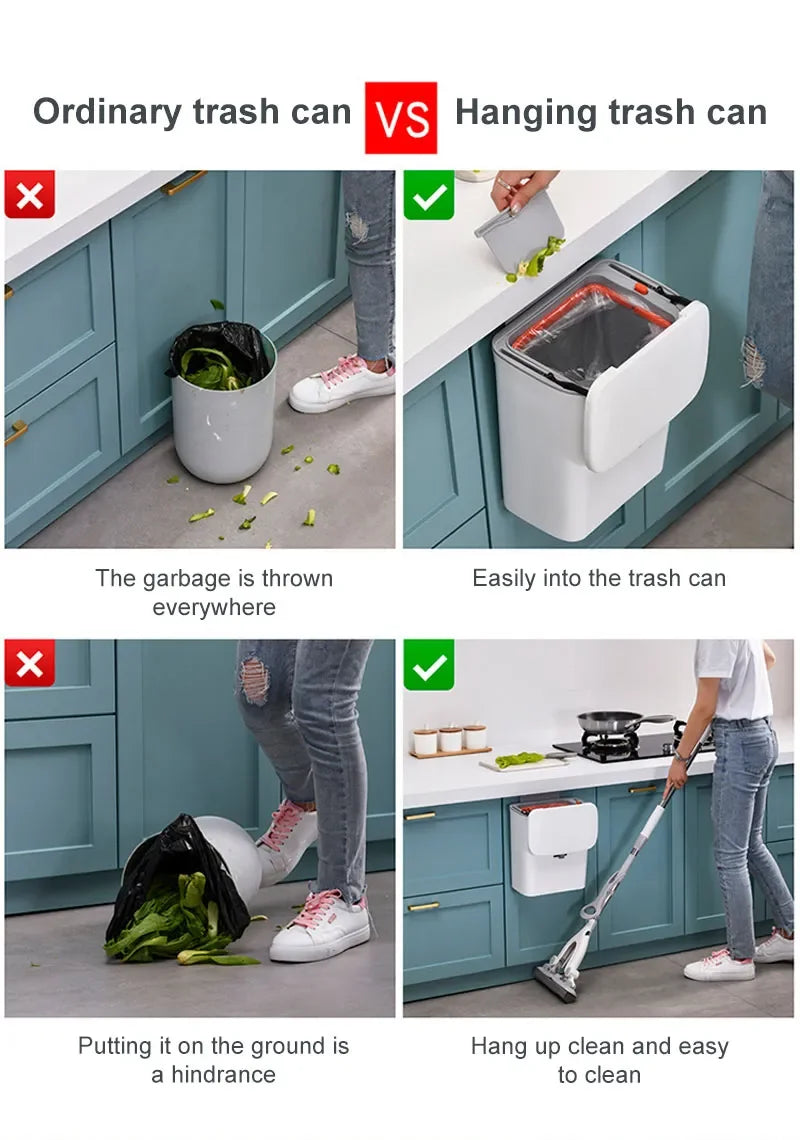 Ordinary trash can VS Hanging trash can

The garbage is thrown everywhere

Easily into the trash can

Putting it on the ground is a hindrance

Hang up clean and easy to clean